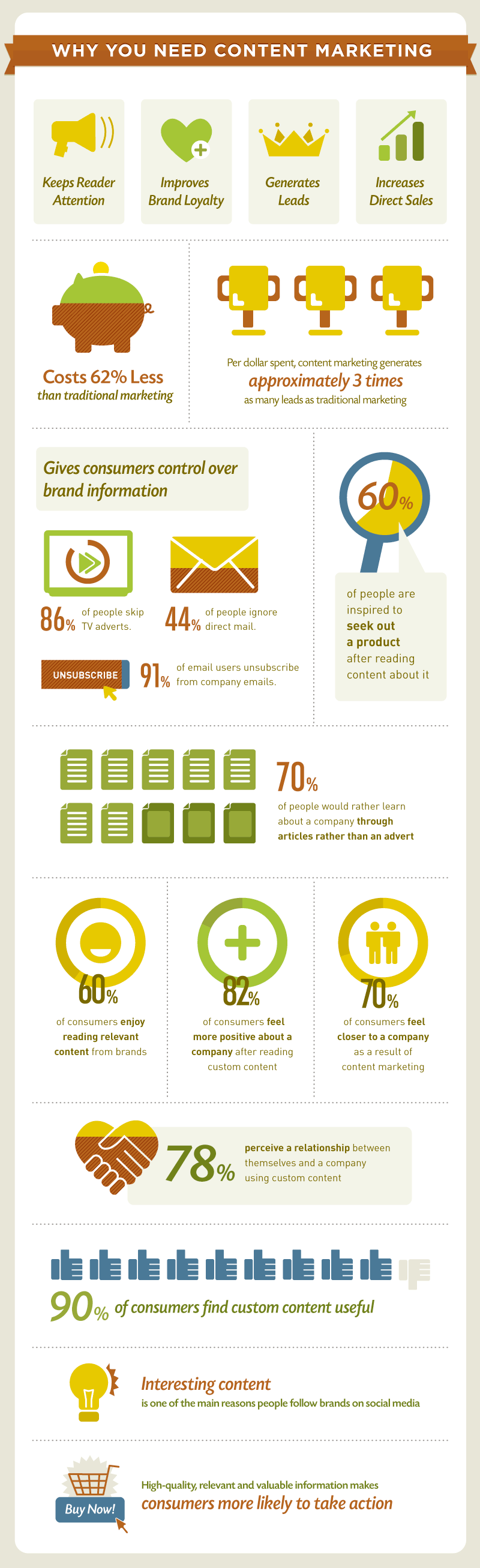 WHY YOU NEED CONTENT MARKETING

Keeps Reader Attention

Improves Brand Loyalty

Generates Leads

Increases Direct Sales

Costs 62% Less than traditional marketing

Per dollar spent, content marketing generates approximately 3 times as many leads as traditional marketing

Gives consumers control over brand information

86% of people skip TV adverts.

44% of people ignore direct mail.

UNSUBSCRIBE

91% of email users unsubscribe from company emails.

60% of people are inspired to seek out a product after reading content about it

70% of people would rather learn about a company through articles rather than an advert

60% of consumers enjoy reading relevant content from brands

82% of consumers feel more positive about a company after reading custom content

70% of consumers feel closer to a company as a result of content marketing

78% perceive a relationship between themselves and a company using custom content

90% of consumers find custom content useful

Interesting content is one of the main reasons people follow brands on social media

Buy Now!

High-quality, relevant and valuable information makes consumers more likely to take action